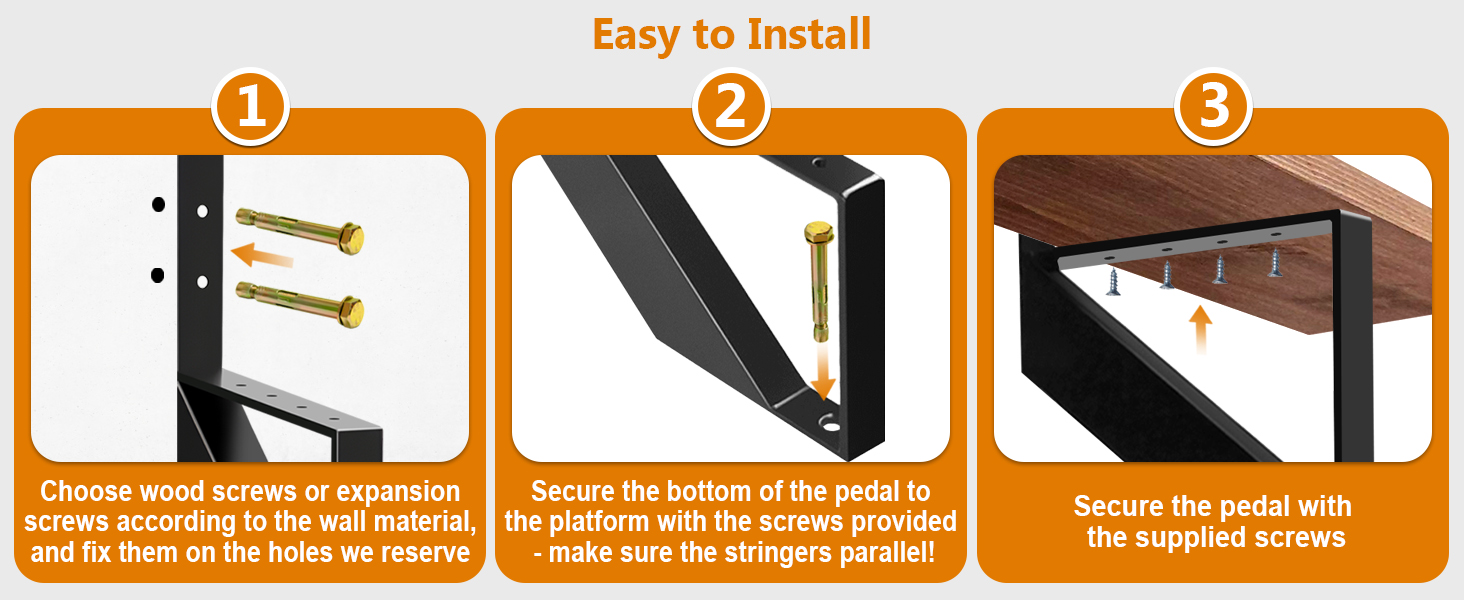 Easy to Install

1

Choose wood screws or expansion screws according to the wall material, and fix them on the holes we reserve

2

Secure the bottom of the pedal to the platform with the screws provided - make sure the stringers parallel!

3

Secure the pedal with the supplied screws