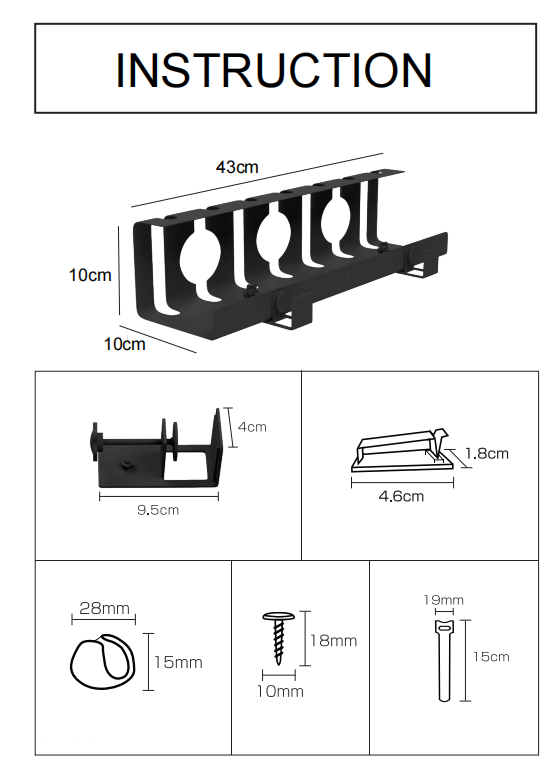 INSTRUCTION

43cm

10cm

10cm

4cm

9.5cm

1.8cm

4.6cm

28mm

15mm

18mm

10mm

19mm

15cm