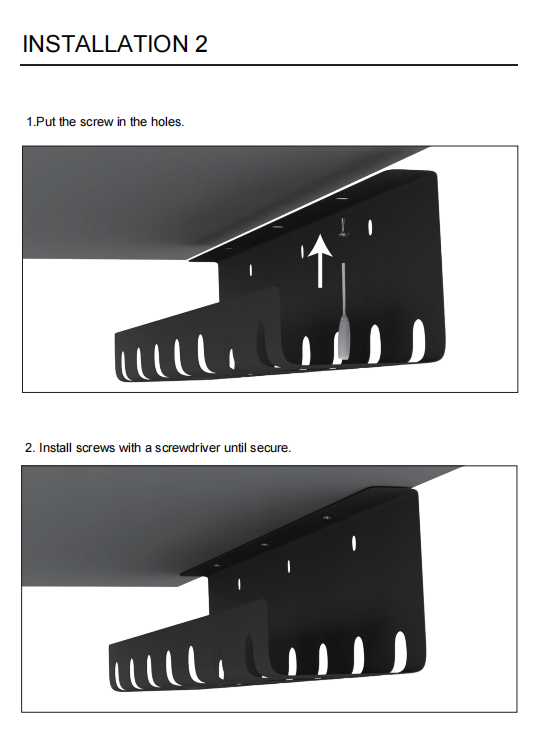 INSTALLATION 2

1.Put the screw in the holes.

2. Install screws with a screwdriver until secure.