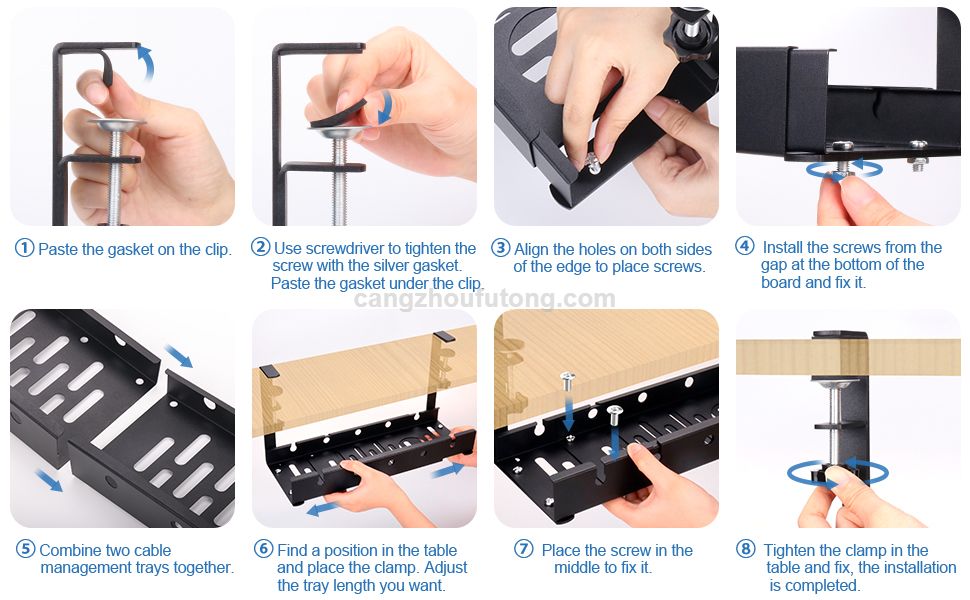 ① Paste the gasket on the clip.

② Use screwdriver to tighten the screw with the silver gasket. Paste the gasket under the clip.

③ Align the holes on both sides of the edge to place screws.

④ Install the screws from the gap at the bottom of the board and fix it.

cangzhoufutong.com

⑤ Combine two cable management trays together.

⑥ Find a position in the table and place the clamp. Adjust the tray length you want.

⑦ Place the screw in the middle to fix it.

⑧ Tighten the clamp in the table and fix, the installation is completed.