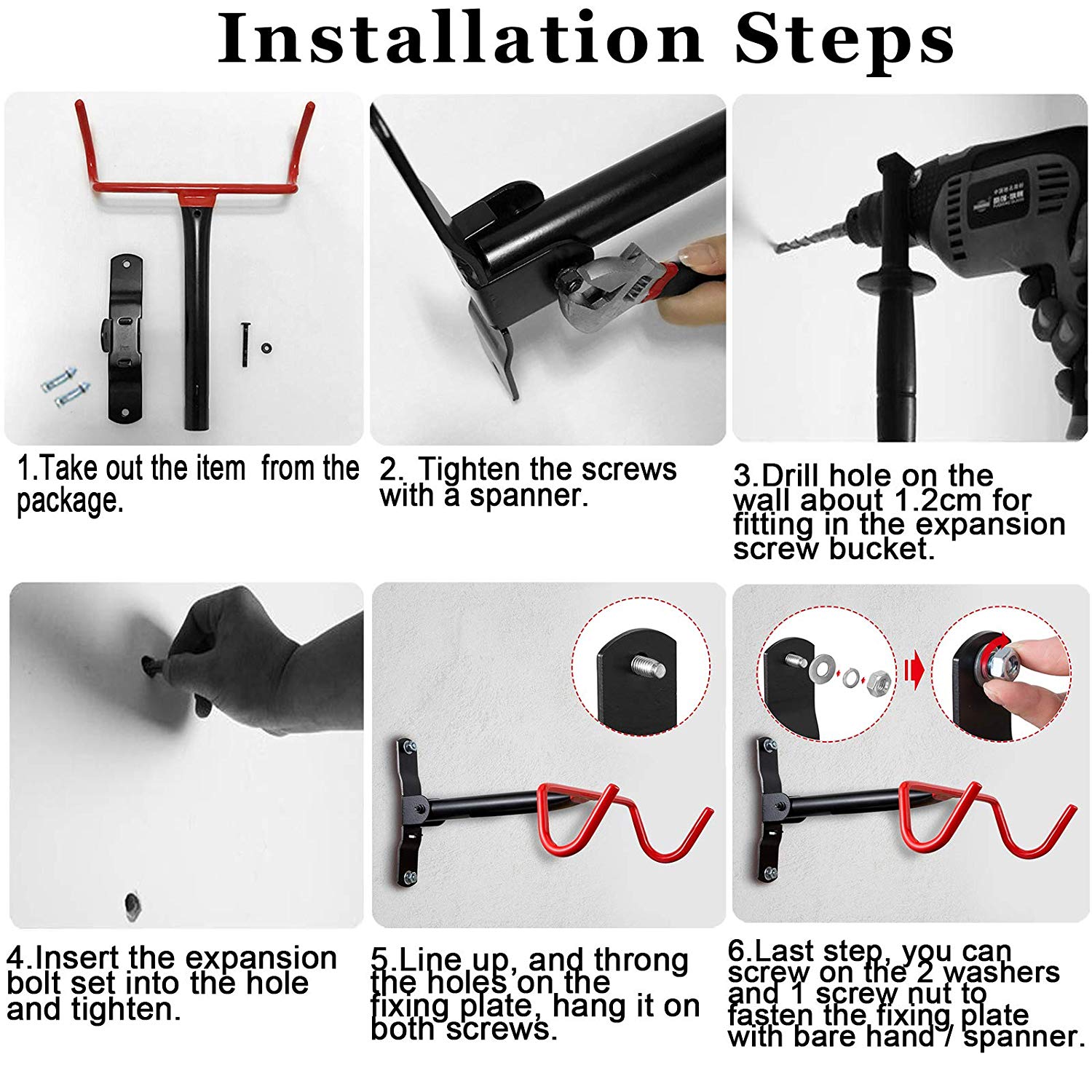 Installation Steps

1.Take out the item from the package.

2. Tighten the screws with a spanner.

3.Drill hole on the wall about 1.2cm for fitting in the expansion screw bucket.

4.Insert the expansion bolt set into the hole and tighten.

5.Line up, and throng the holes on the fixing plate, hang it on both screws.

6.Last step, you can screw on the 2 washers and 1 screw nut to fasten the fixing plate with bare hand / spanner.