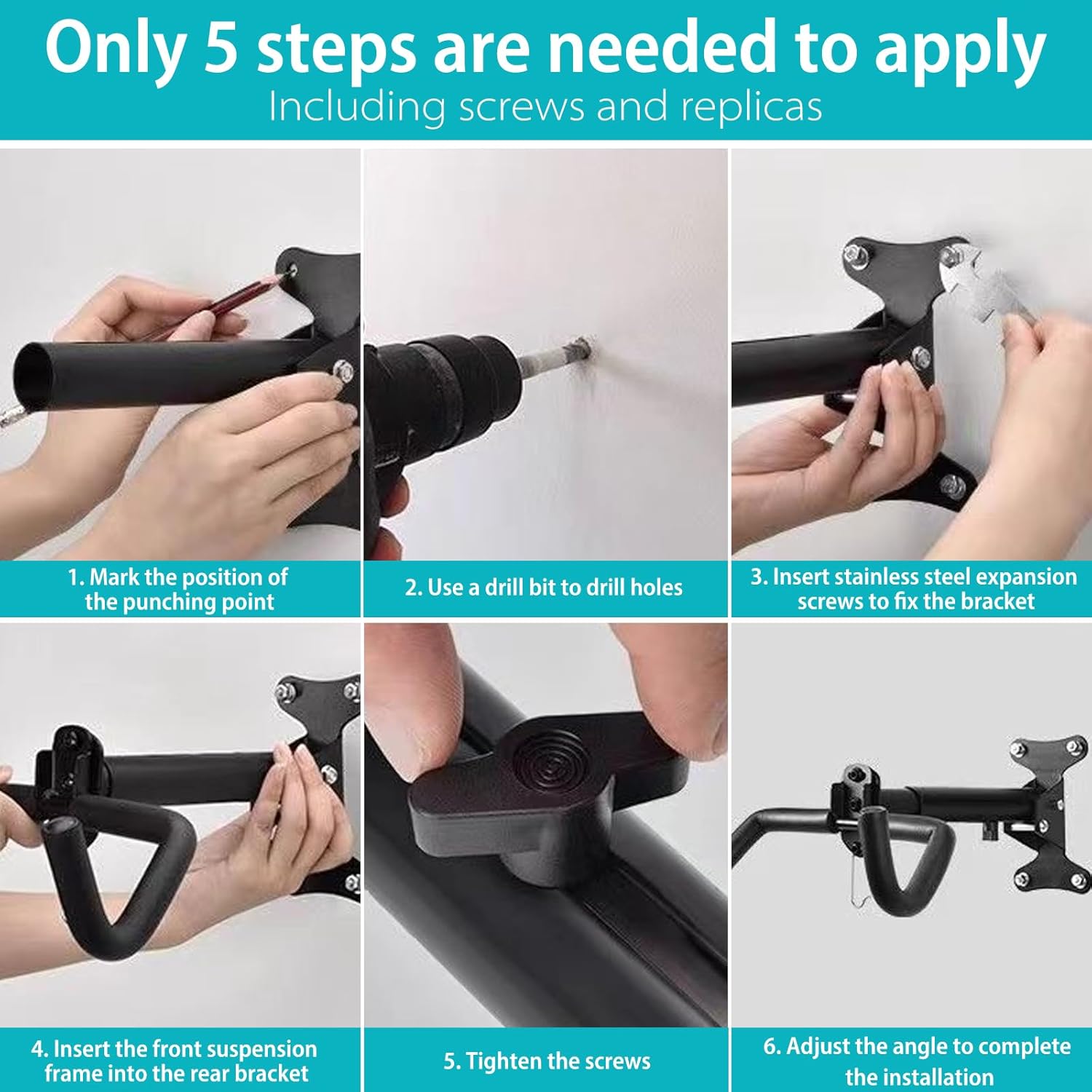 Only 5 steps are needed to apply
Including screws and replicas

1. Mark the position of the punching point

2. Use a drill bit to drill holes

3. Insert stainless steel expansion screws to fix the bracket

4. Insert the front suspension frame into the rear bracket

5. Tighten the screws

6. Adjust the angle to complete the installation