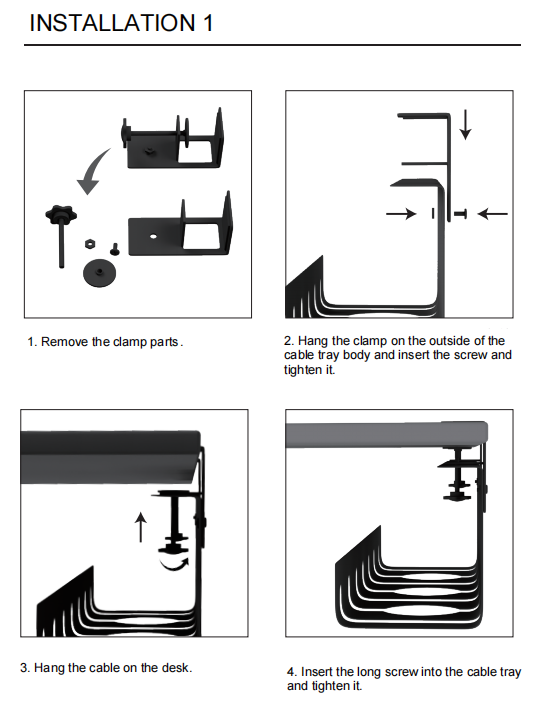 INSTALLATION 1

1. Remove the clamp parts.

2. Hang the clamp on the outside of the cable tray body and insert the screw and tighten it.

3. Hang the cable on the desk.

4. Insert the long screw into the cable tray and tighten it.