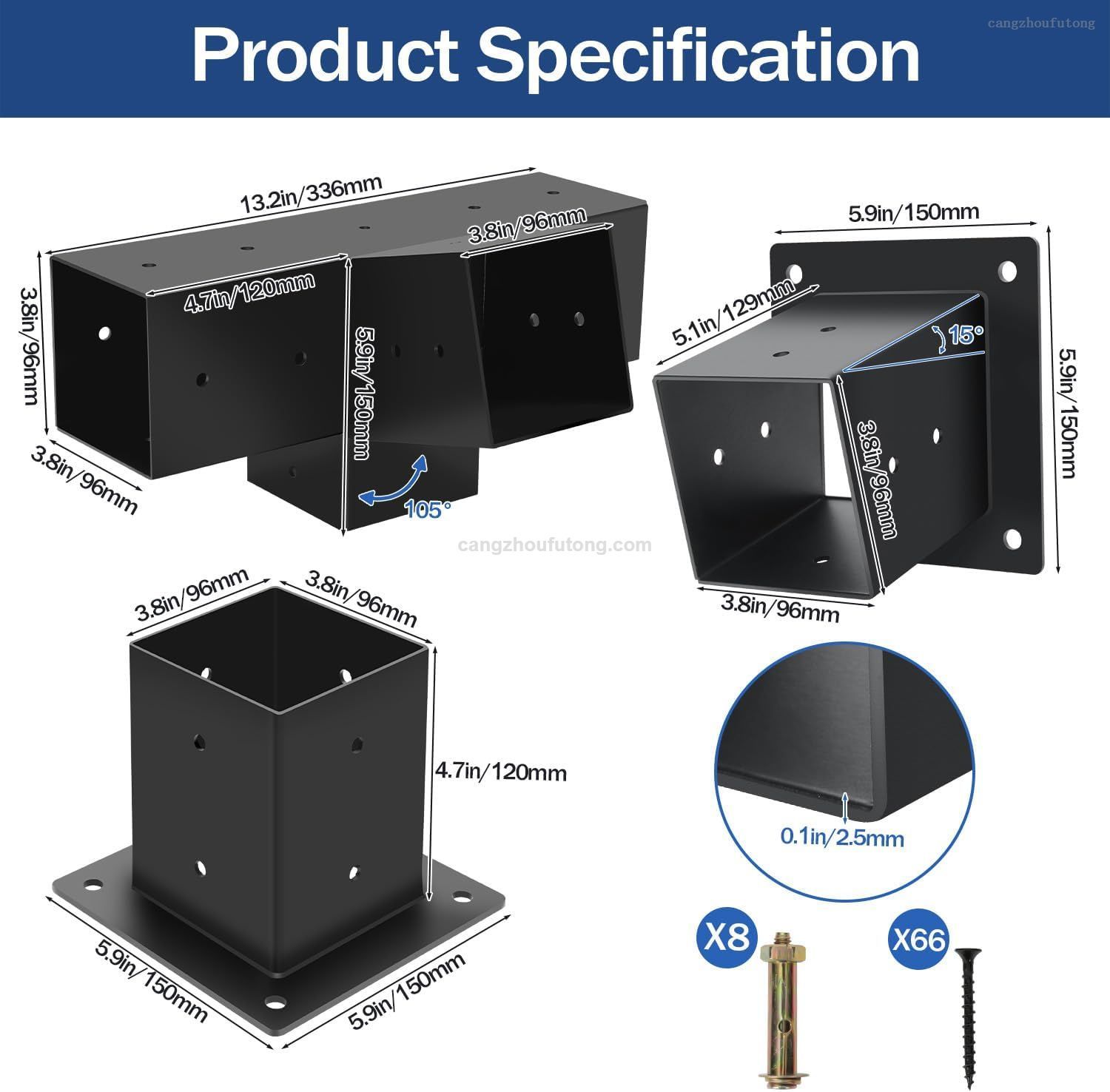 cangzhoufutong

Product Specification

13.2in/336mm
3.8in/96mm
4.7in/120mm
3.8in/96mm
5.9in/150mm
3.8in/96mm
105°

5.9in/150mm
5.1in/129mm
15°
5.9in/150mm
3.8in/96mm
3.8in/96mm

cangzhoufutong.com

3.8in/96mm
3.8in/96mm
4.7in/120mm
5.9in/150mm
5.9in/150mm

0.1in/2.5mm

X8
X66