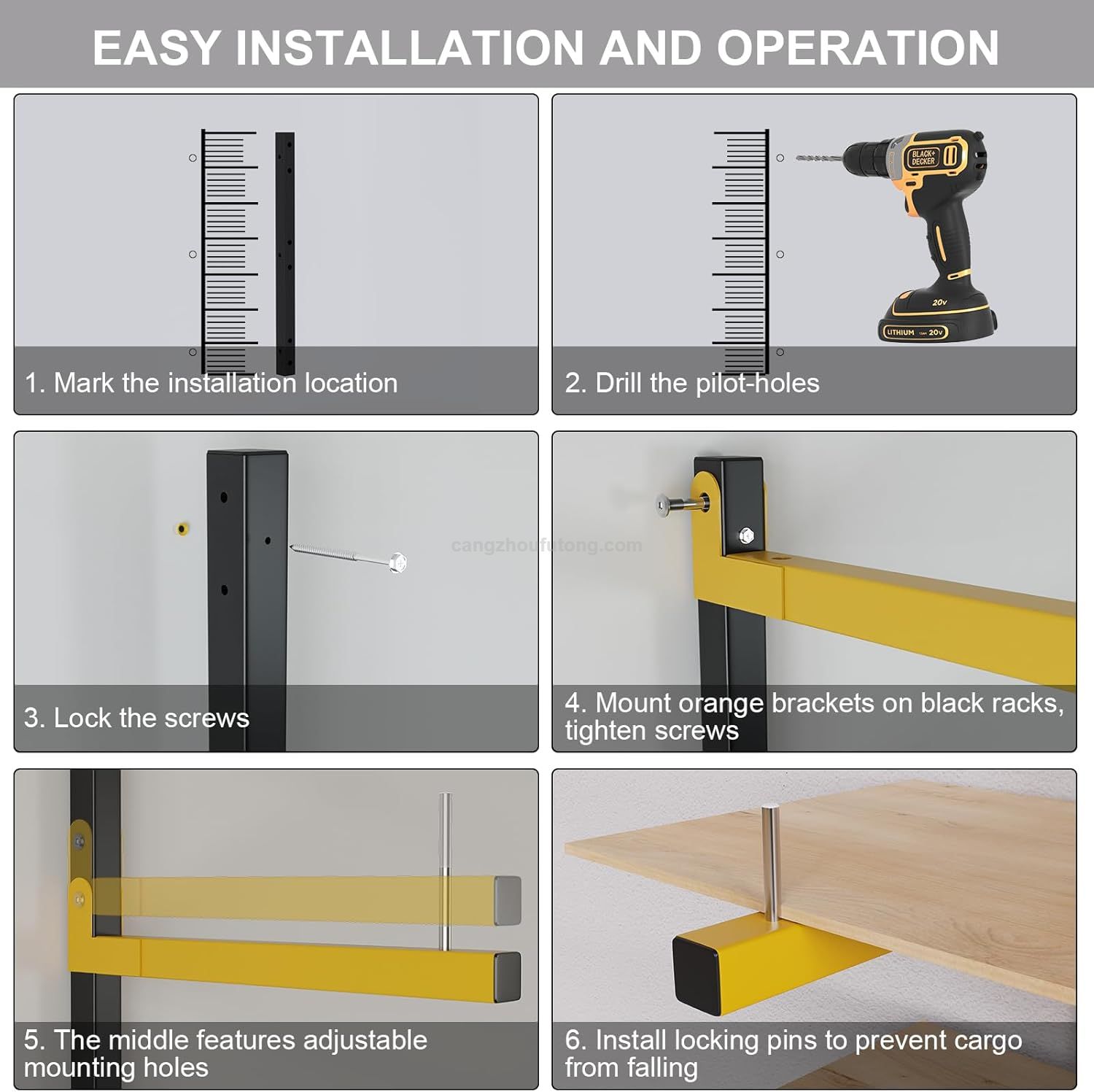 EASY INSTALLATION AND OPERATION

1. Mark the installation location

BLACK+DECKER
20v
LITHIUM 20v

2. Drill the pilot-holes

cangzhoufutong.com

3. Lock the screws

4. Mount orange brackets on black racks, tighten screws

5. The middle features adjustable mounting holes

6. Install locking pins to prevent cargo from falling