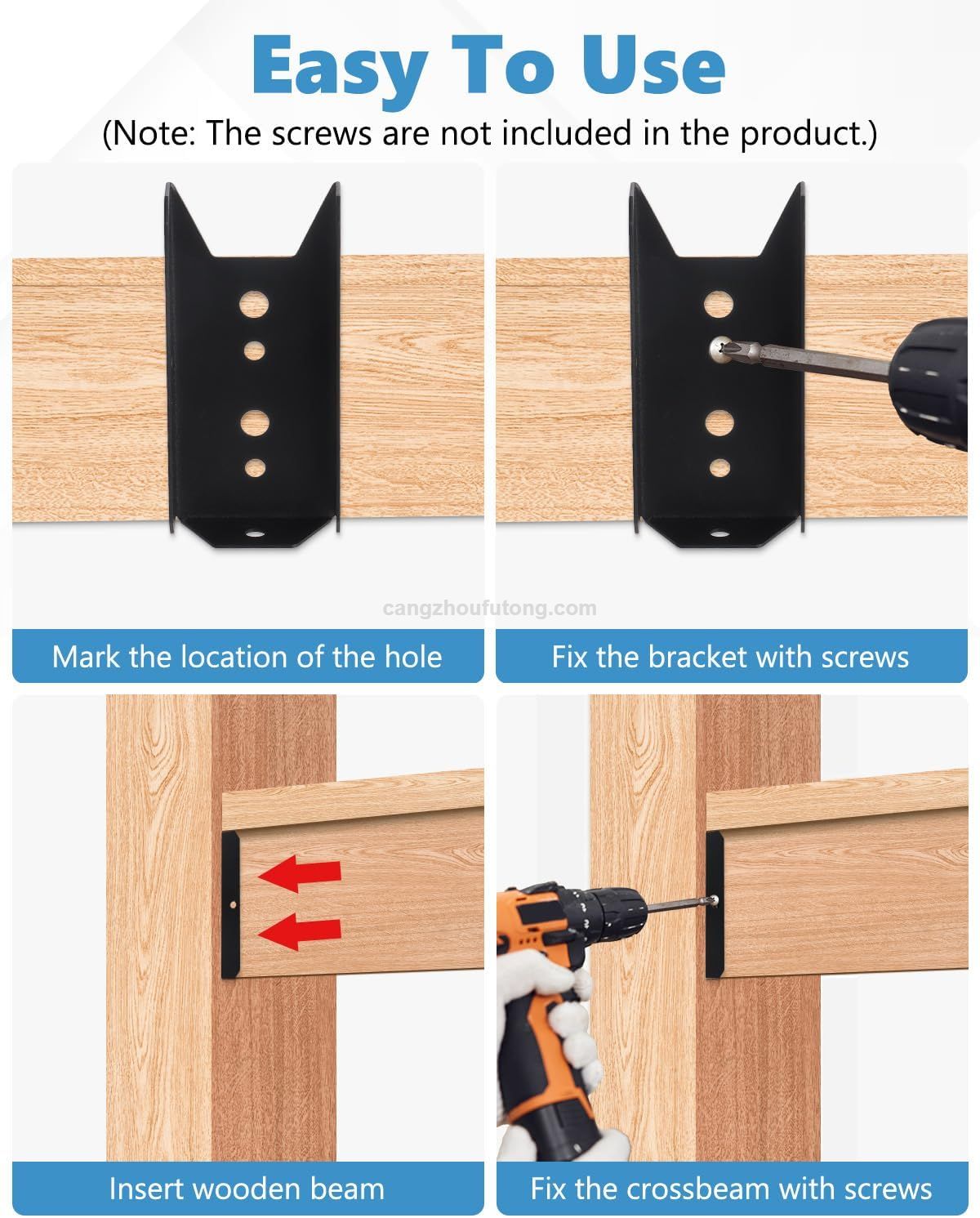 Easy To Use

(Note: The screws are not included in the product.)

cangzhoufutong.com

Mark the location of the hole

Fix the bracket with screws

Insert wooden beam

Fix the crossbeam with screws